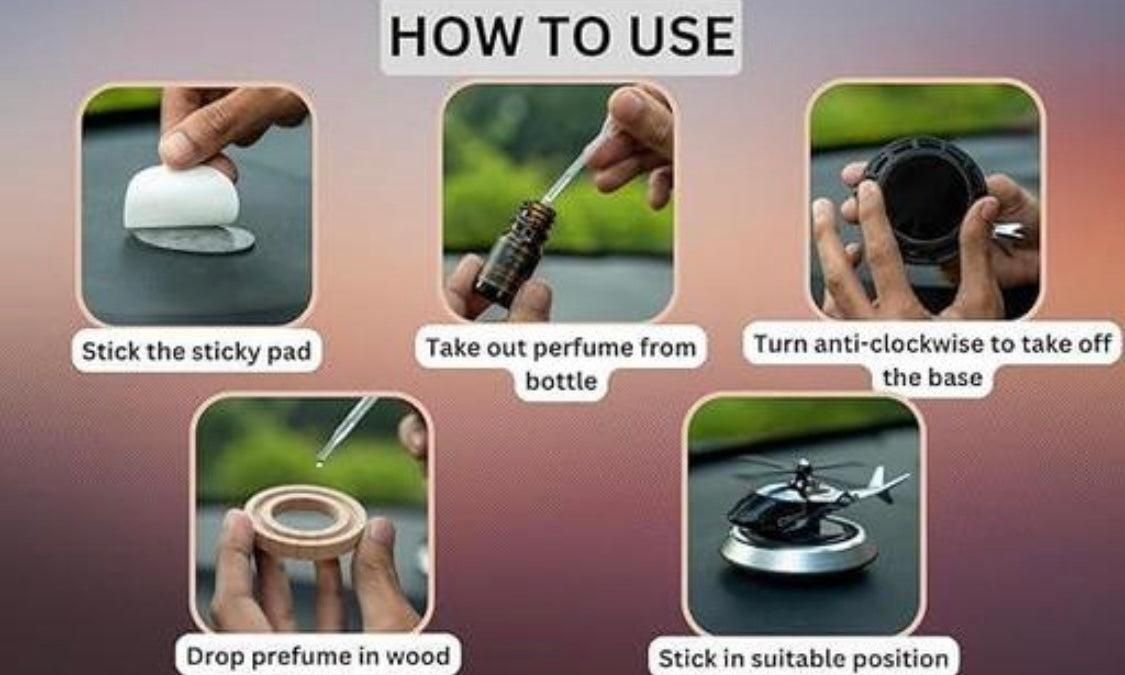 HOW TO USE

Stick the sticky pad

Take out perfume from bottle

Turn anti-clockwise to take off the base

Drop prefume in wood

Stick in suitable position